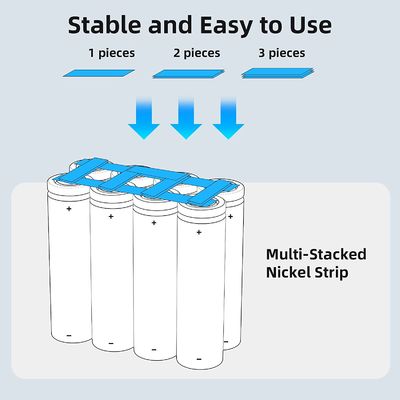 Stable and Easy to Use

1 pieces

2 pieces

3 pieces

+
+
+
+
+

Multi-Stacked Nickel Strip

−
−
−
−
−